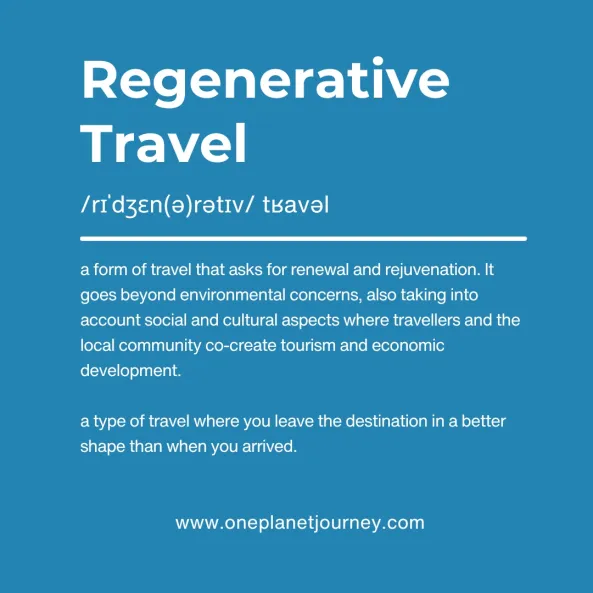 Regenerative Travel

/rɪˈdʒɛn(ə)rətɪv/ tʁavəl

a form of travel that asks for renewal and rejuvenation. It goes beyond environmental concerns, also taking into account social and cultural aspects where travellers and the local community co-create tourism and economic development.

a type of travel where you leave the destination in a better shape than when you arrived.

www.oneplanetjourney.com